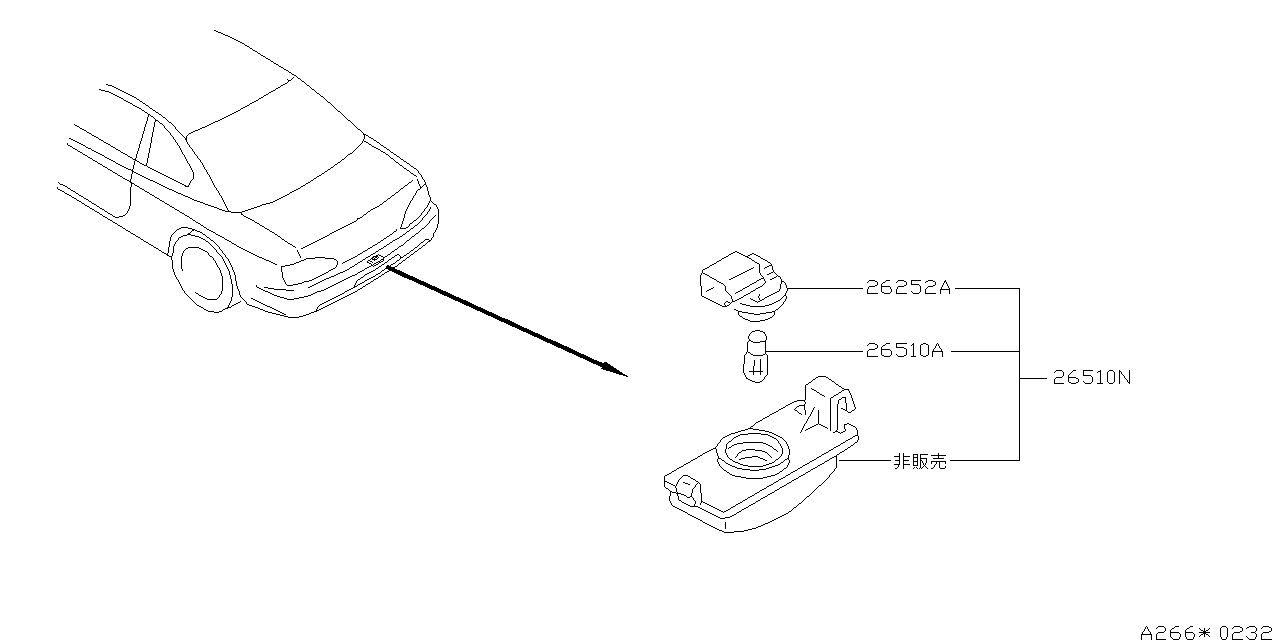 26252A
26510A
26510N
非販売
A266＊0232